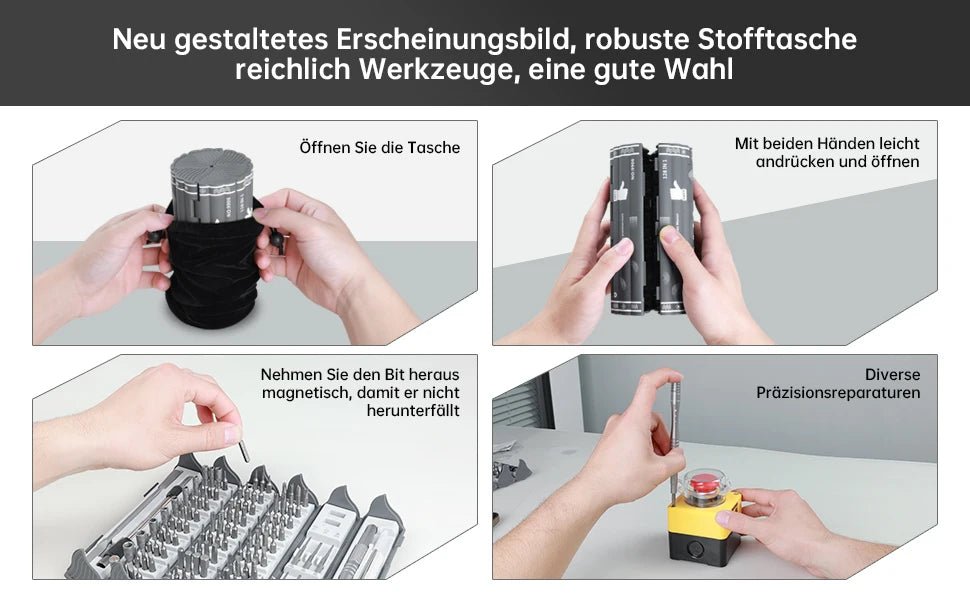 Neu gestaltetes Erscheinungsbild, robuste Stofftasche reichlich Werkzeuge, eine gute Wahl

Öffnen Sie die Tasche

Mit beiden Händen leicht andrücken und öffnen

Nehmen Sie den Bit heraus magnetisch, damit er nicht herunterfällt

Diverse Präzisionsreparaturen